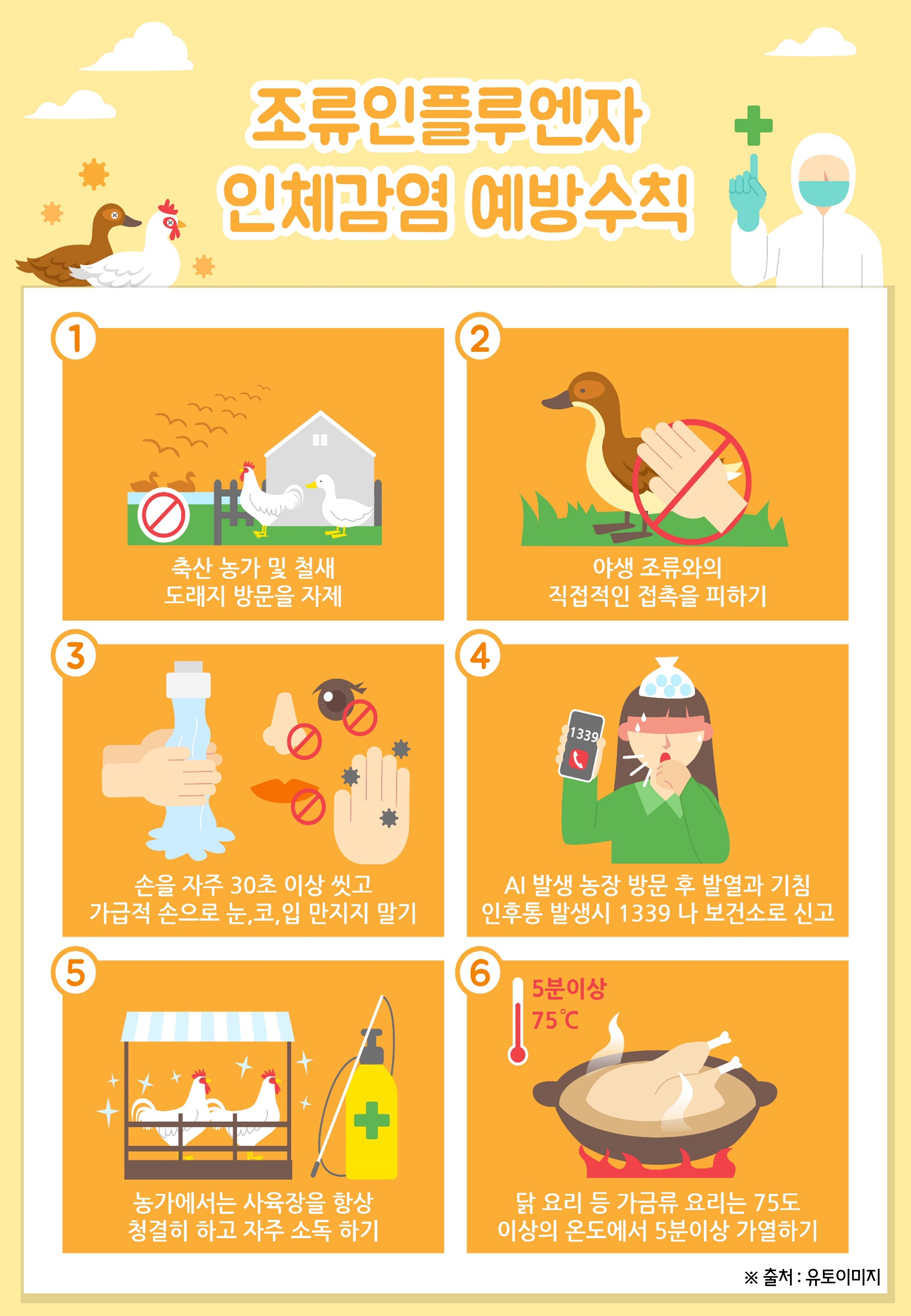 조류인플루엔자
인체감염 예방수칙

1
축산 농가 및 철새
도래지 방문을 자제

2
야생 조류와의
직접적인 접촉을 피하기

3
손을 자주 30초 이상 씻고
가급적 손으로 눈,코,입 만지지 말기

4
1339
AI 발생 농장 방문 후 발열과 기침
인후통 발생시 1339 나 보건소로 신고

5
농가에서는 사육장을 항상
청결히 하고 자주 소독 하기

6
5분이상
75℃
닭 요리 등 가금류 요리는 75도
이상의 온도에서 5분이상 가열하기

※ 출처 : 유토이미지